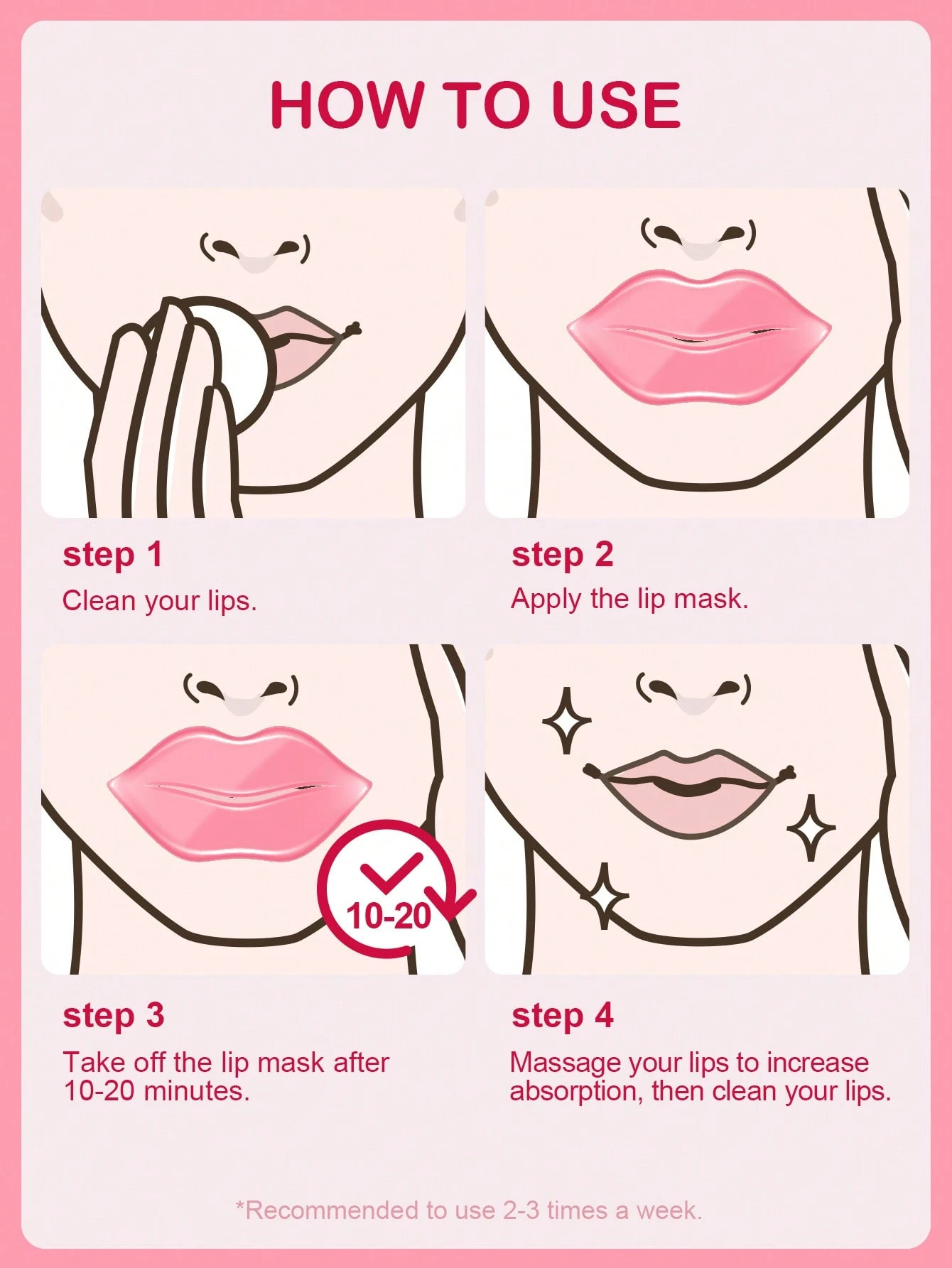 HOW TO USE

step 1
Clean your lips.

step 2
Apply the lip mask.

10-20

step 3
Take off the lip mask after 10-20 minutes.

step 4
Massage your lips to increase absorption, then clean your lips.

*Recommended to use 2-3 times a week.